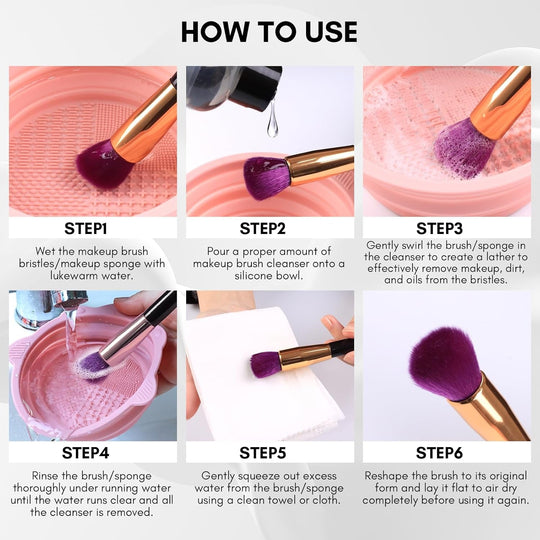 HOW TO USE

STEP1

Wet the makeup brush bristles/makeup sponge with lukewarm water.

STEP2

Pour a proper amount of makeup brush cleanser onto a silicone bowl.

STEP3

Gently swirl the brush/sponge in the cleanser to create a lather to effectively remove makeup, dirt, and oils from the bristles.

STEP4

Rinse the brush/sponge thoroughly under running water until the water runs clear and all the cleanser is removed.

STEP5

Gently squeeze out excess water from the brush/sponge using a clean towel or cloth.

STEP6

Reshape the brush to its original form and lay it flat to air dry completely before using it again.