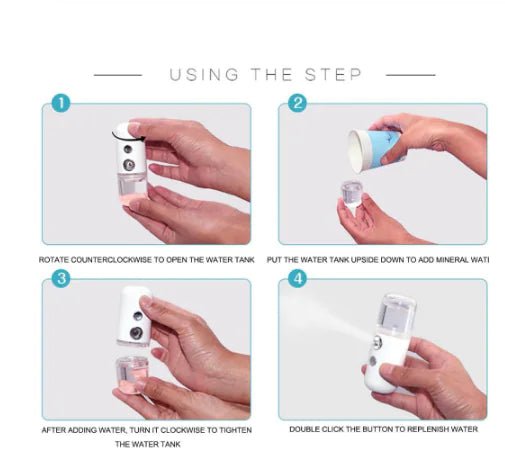 USING THE STEP

1

ROTATE COUNTERCLOCKWISE TO OPEN THE WATER TANK

2

PUT THE WATER TANK UPSIDE DOWN TO ADD MINERAL WATI

3

AFTER ADDING WATER, TURN IT CLOCKWISE TO TIGHTEN THE WATER TANK

4

DOUBLE CLICK THE BUTTON TO REPLENISH WATER